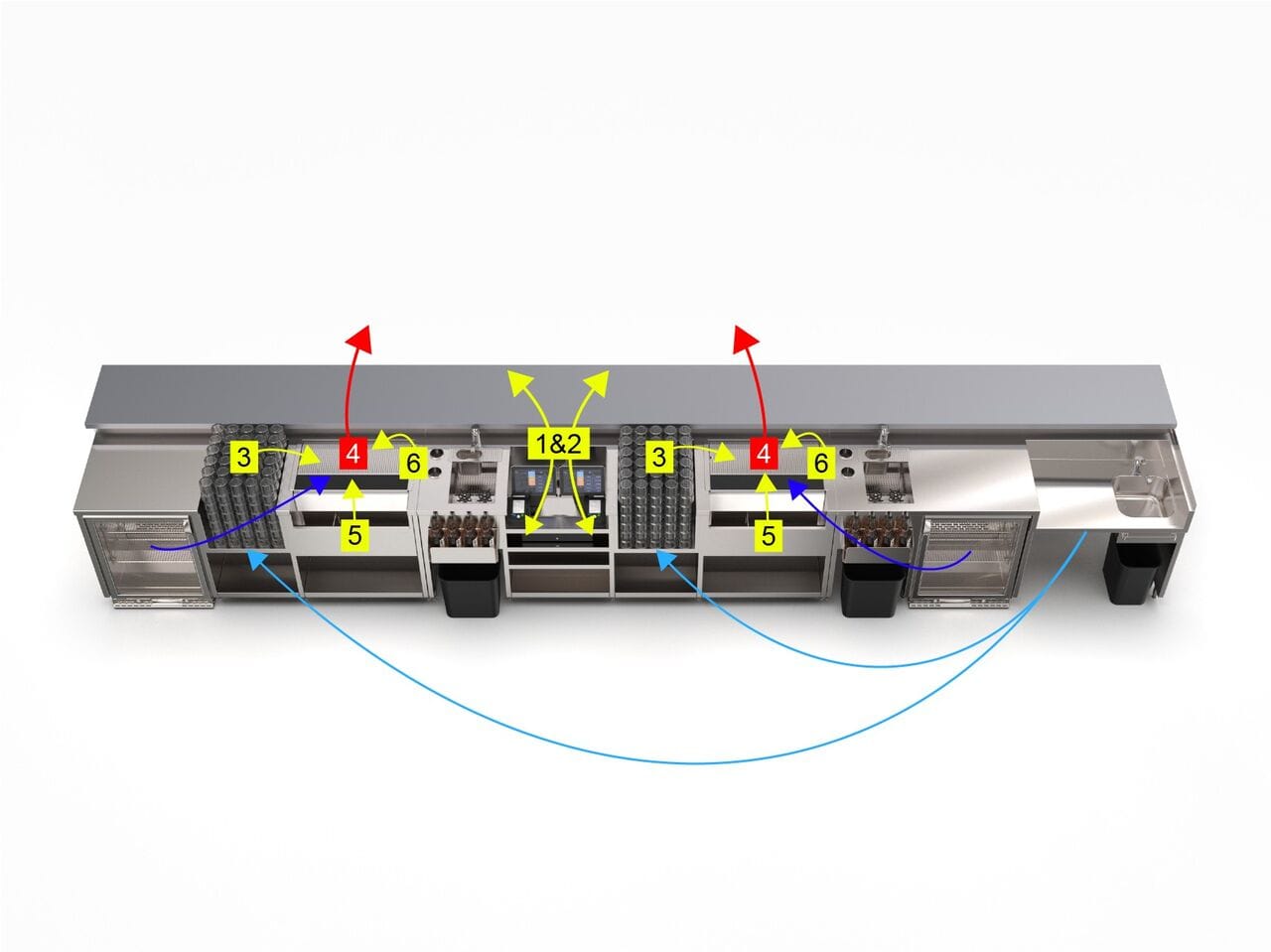 3
4
6
5
1&2
3
4
6
5